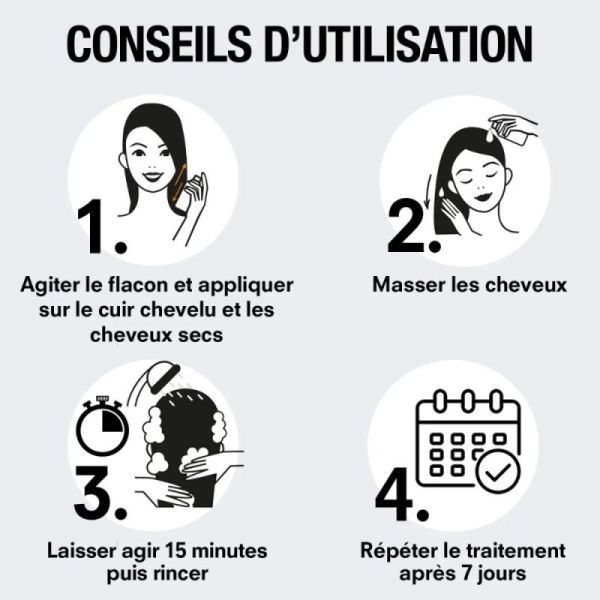 CONSEILS D'UTILISATION

1.

Agiter le flacon et appliquer sur le cuir chevelu et les cheveux secs

2.

Masser les cheveux

3.

Laisser agir 15 minutes puis rincer

4.

Répéter le traitement après 7 jours