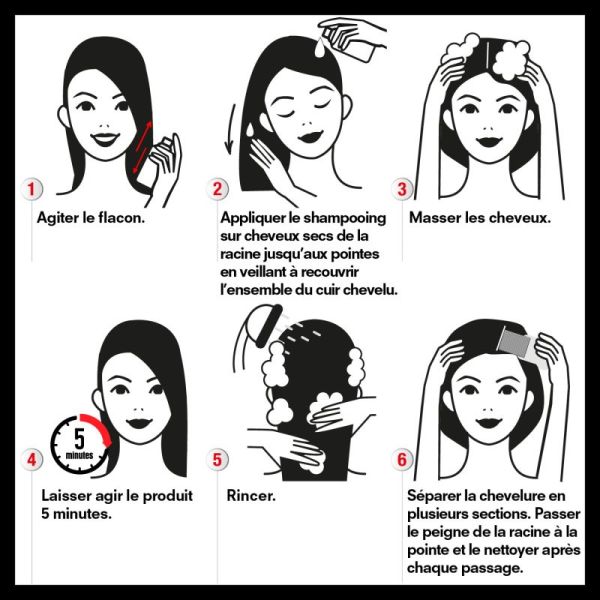 1
Agiter le flacon.

2
Appliquer le shampooing sur cheveux secs de la racine jusqu'aux pointes en veillant à recouvrir l'ensemble du cuir chevelu.

3
Masser les cheveux.

5
minutes

4
Laisser agir le produit 5 minutes.

5
Rincer.

6
Séparer la chevelure en plusieurs sections. Passer le peigne de la racine à la pointe et le nettoyer après chaque passage.