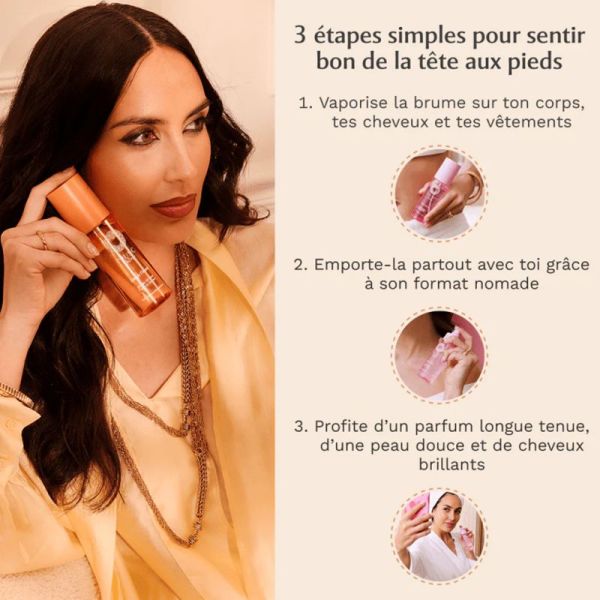 3 étapes simples pour sentir bon de la tête aux pieds

1. Vaporise la brume sur ton corps, tes cheveux et tes vêtements

2. Emporte-la partout avec toi grâce à son format nomade

3. Profite d'un parfum longue tenue, d'une peau douce et de cheveux brillants