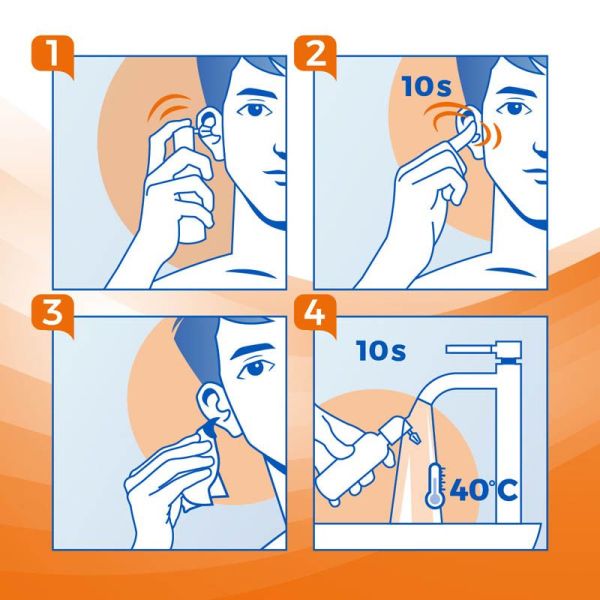 1

2

10s

3

4

10s

40°C