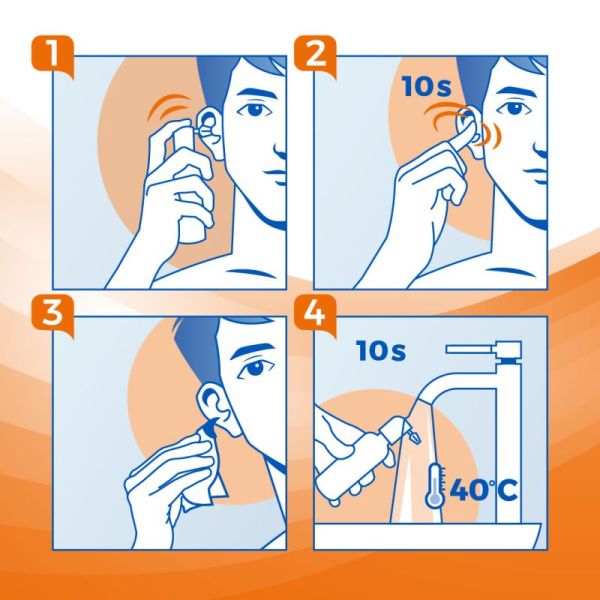 1

2

10s

3

4

10s

40°C