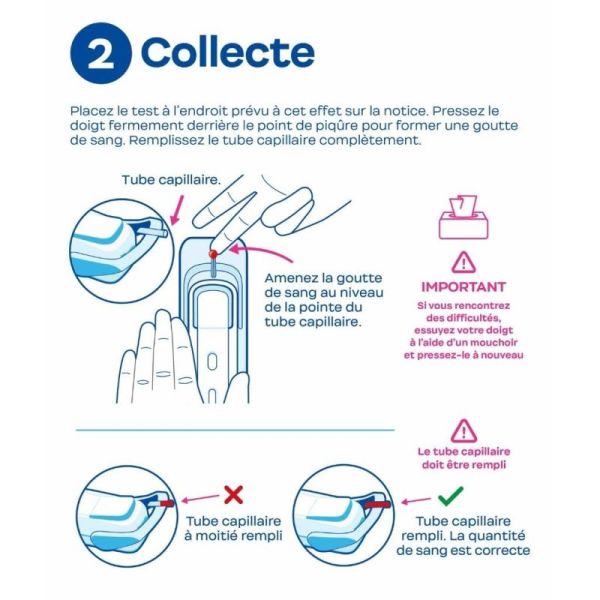 2 Collecte

Placez le test à l'endroit prévu à cet effet sur la notice. Pressez le doigt fermement derrière le point de piqûre pour former une goutte de sang. Remplissez le tube capillaire complètement.

Tube capillaire.

Amenez la goutte de sang au niveau de la pointe du tube capillaire.

IMPORTANT

Si vous rencontrez des difficultés, essuyez votre doigt à l'aide d'un mouchoir et pressez-le à nouveau

Le tube capillaire doit être rempli

Tube capillaire à moitié rempli

Tube capillaire rempli. La quantité de sang est correcte