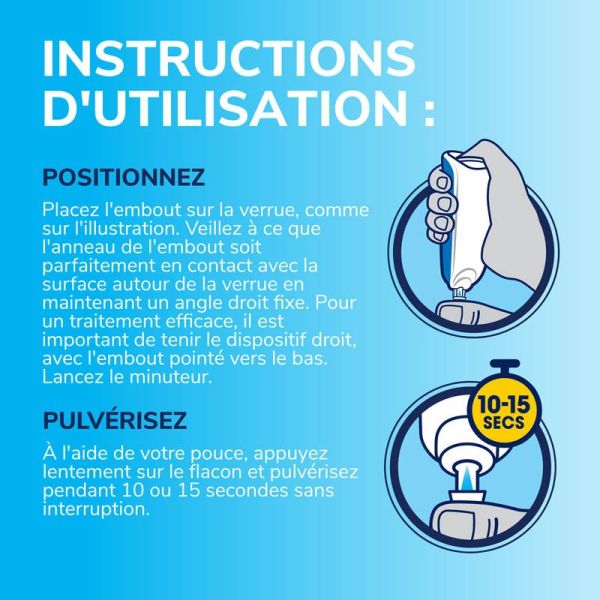 INSTRUCTIONS D'UTILISATION :

POSITIONNEZ

Placez l'embout sur la verrue, comme sur l'illustration. Veillez à ce que l'anneau de l'embout soit parfaitement en contact avec la surface autour de la verrue en maintenant un angle droit fixe. Pour un traitement efficace, il est important de tenir le dispositif droit, avec l'embout pointé vers le bas. Lancez le minuteur.

PULVÉRISEZ

À l'aide de votre pouce, appuyez lentement sur le flacon et pulvérisez pendant 10 ou 15 secondes sans interruption.

10-15 SECS