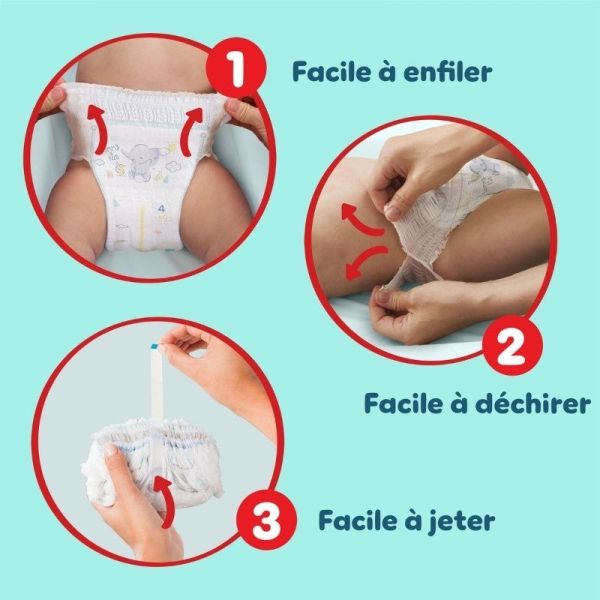 1

Facile à enfiler

2

Facile à déchirer

3

Facile à jeter