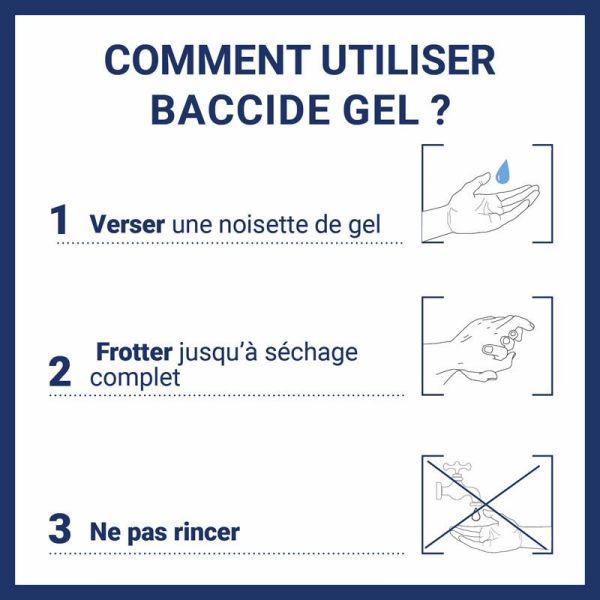 COMMENT UTILISER BACCIDE GEL ?

1 Verser une noisette de gel

2 Frotter jusqu'à séchage complet

3 Ne pas rincer