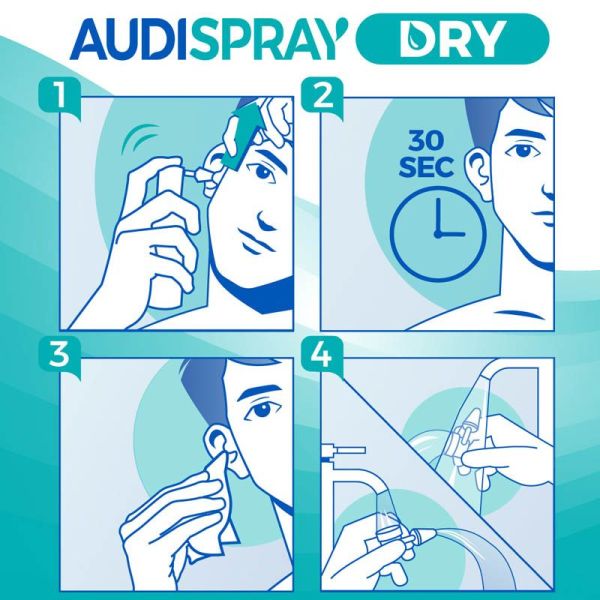 AUDISPRAY DRY

1

2

30 SEC

3

4