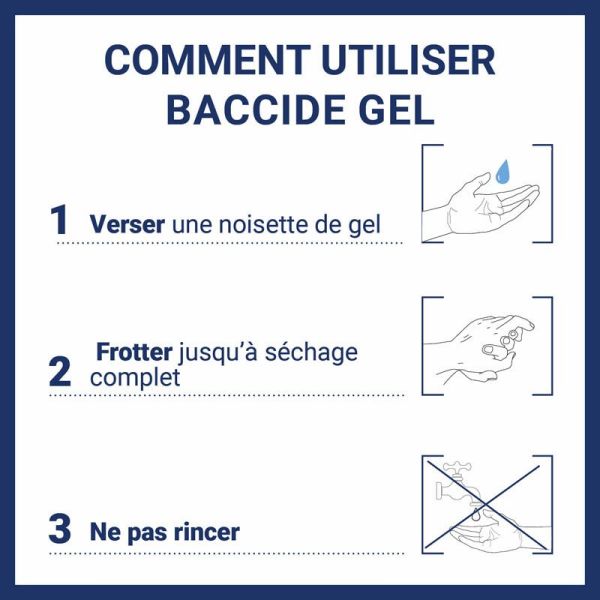 COMMENT UTILISER BACCIDE GEL

1 Verser une noisette de gel

2 Frotter jusqu'à séchage complet

3 Ne pas rincer