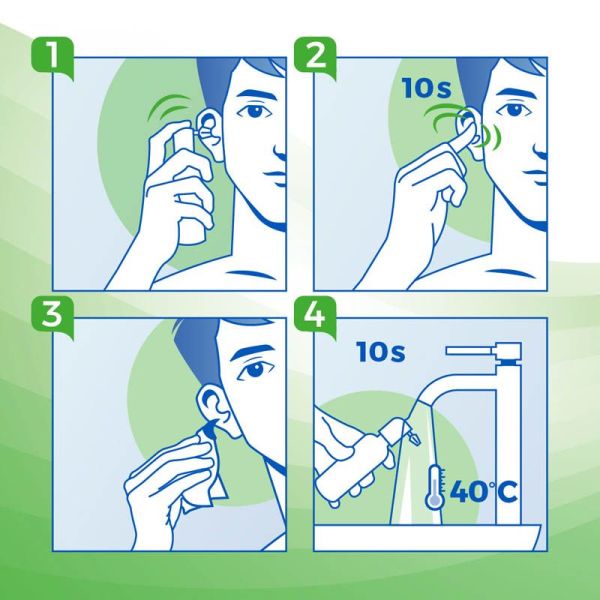 1

2

10s

3

4

10s

40°C